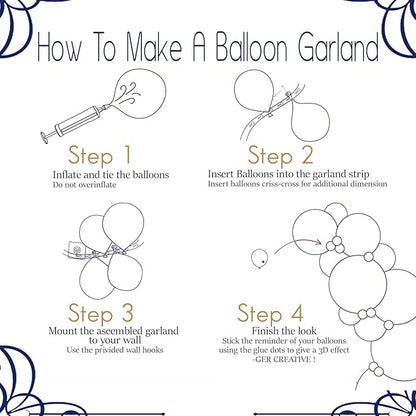 How To Make A Balloon Garland

Step 1
Inflate and tie the balloons
Do not overinflate

Step 2
Insert Balloons into the garland strip
Insert balloons criss-cross for additional dimension

Step 3
Mount the ascembled garland to your wall
Use the privided wall hooks

Step 4
Finish the look
Stick the reminder of your balloons using the glue dots to give a 3D effect
-GER CREATIVE !