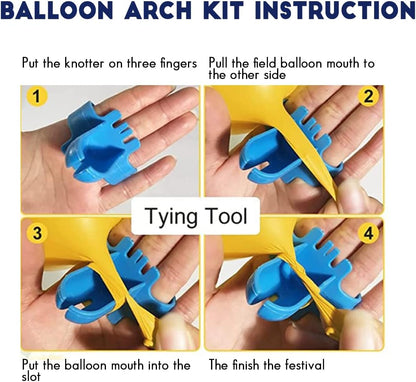 BALLOON ARCH KIT INSTRUCTION

Put the knotter on three fingers

Pull the field balloon mouth to the other side

1

2

Tying Tool

3

4

Put the balloon mouth into the slot

The finish the festival