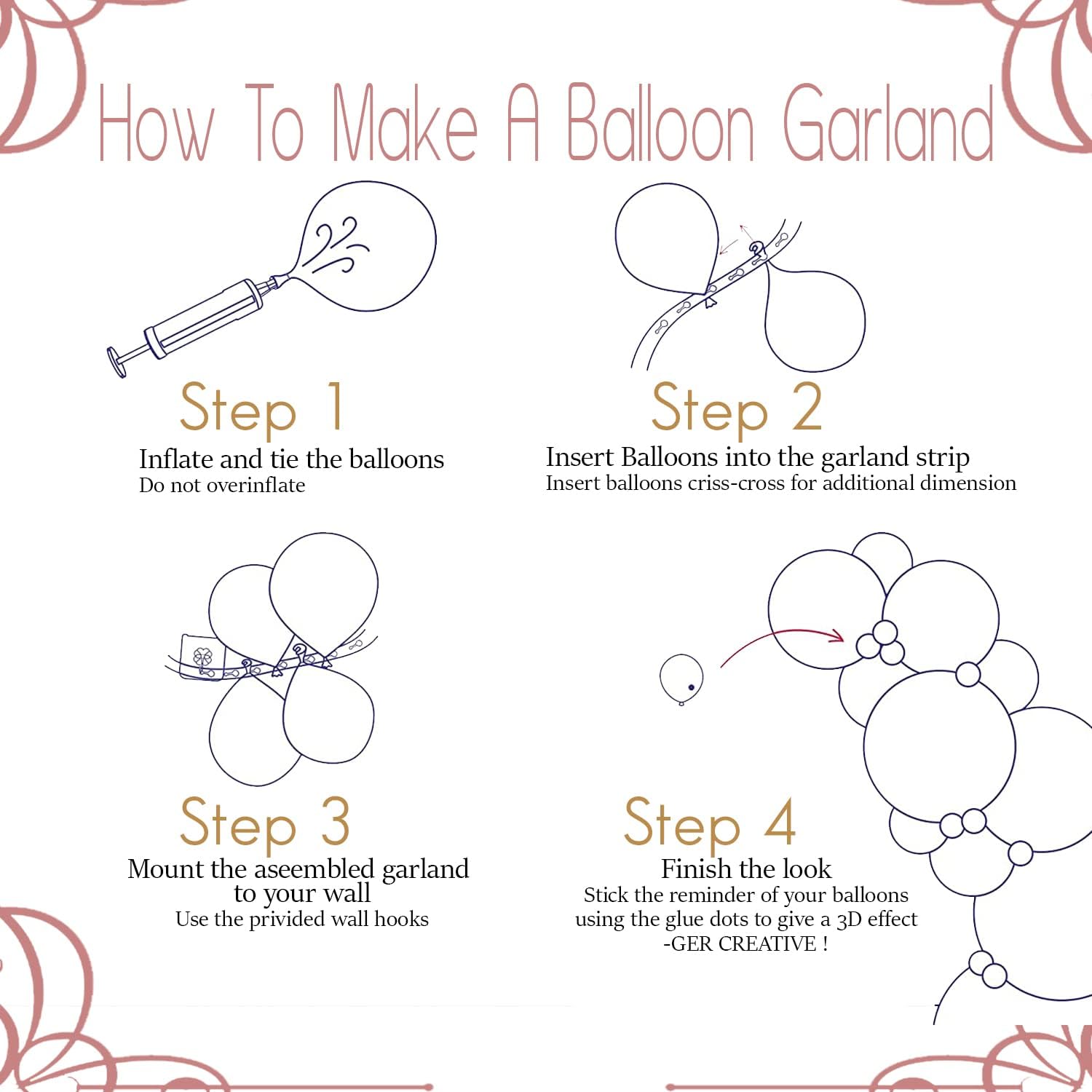 How To Make A Balloon Garland

Step 1
Inflate and tie the balloons
Do not overinflate

Step 2
Insert Balloons into the garland strip
Insert balloons criss-cross for additional dimension

Step 3
Mount the aseembled garland to your wall
Use the privided wall hooks

Step 4
Finish the look
Stick the reminder of your balloons using the glue dots to give a 3D effect
-GER CREATIVE !