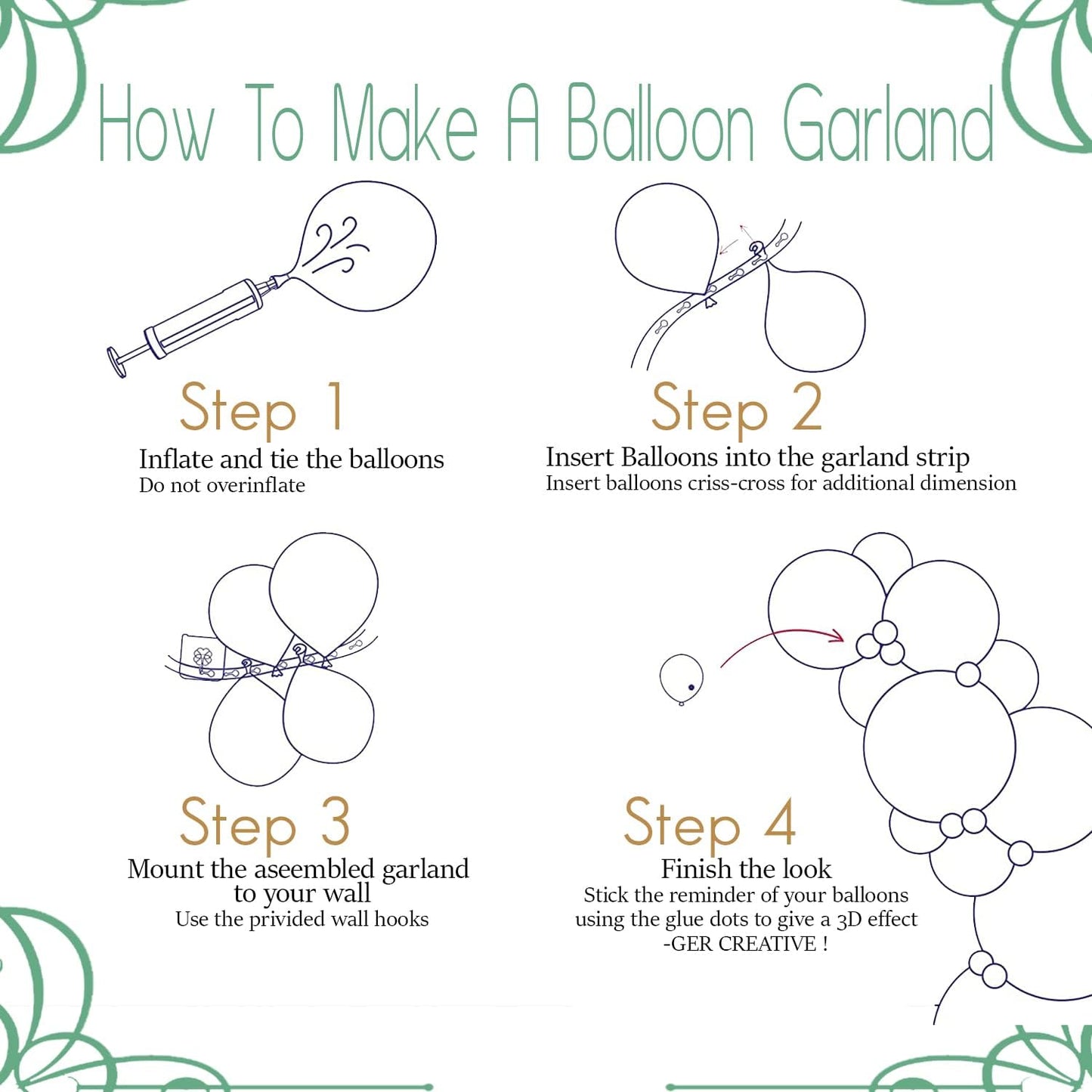 How To Make A Balloon Garland

Step 1
Inflate and tie the balloons
Do not overinflate

Step 2
Insert Balloons into the garland strip
Insert balloons criss-cross for additional dimension

Step 3
Mount the aseembled garland to your wall
Use the privided wall hooks

Step 4
Finish the look
Stick the reminder of your balloons using the glue dots to give a 3D effect
-GER CREATIVE !