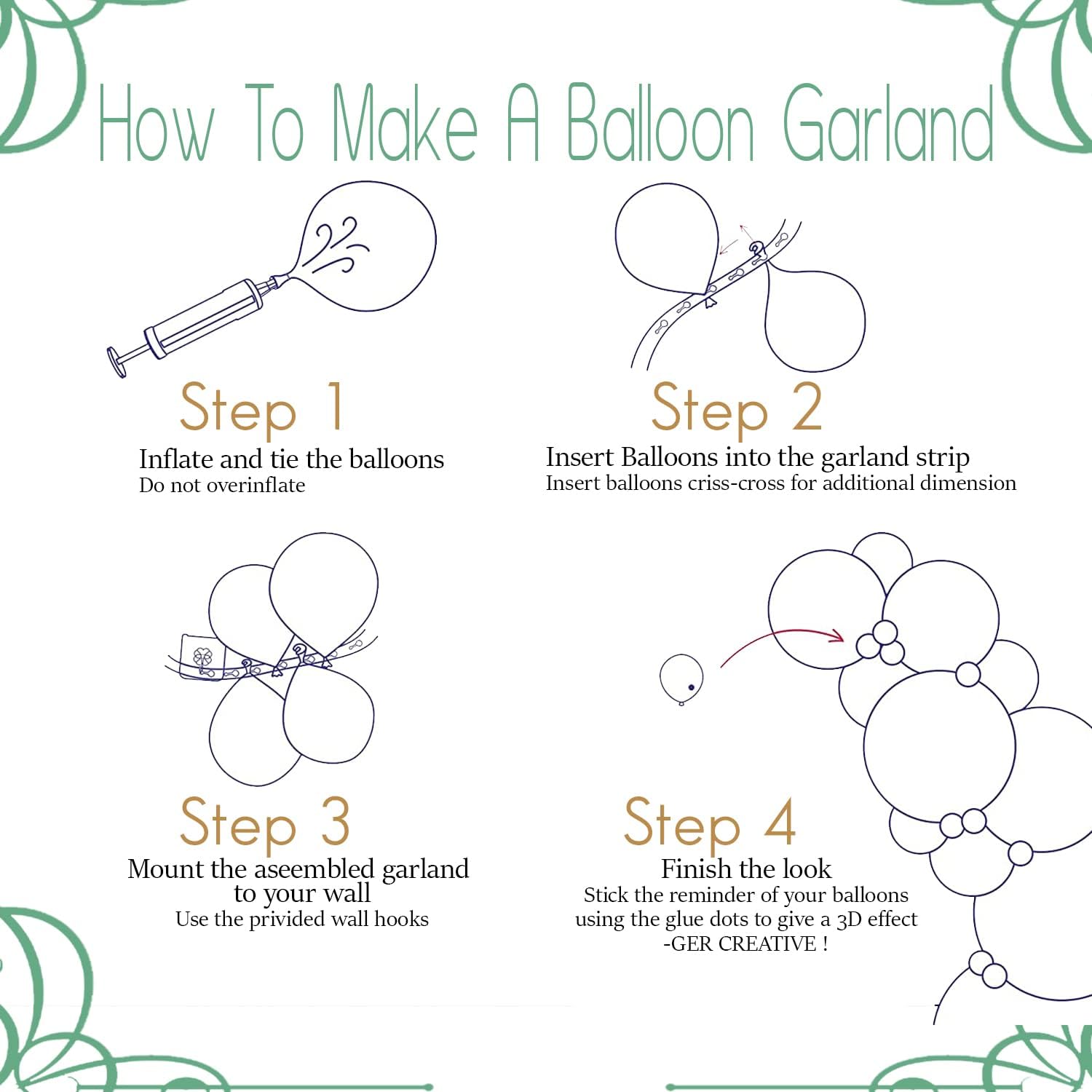 How To Make A Balloon Garland

Step 1
Inflate and tie the balloons
Do not overinflate

Step 2
Insert Balloons into the garland strip
Insert balloons criss-cross for additional dimension

Step 3
Mount the aseembled garland to your wall
Use the privided wall hooks

Step 4
Finish the look
Stick the reminder of your balloons using the glue dots to give a 3D effect
-GER CREATIVE !