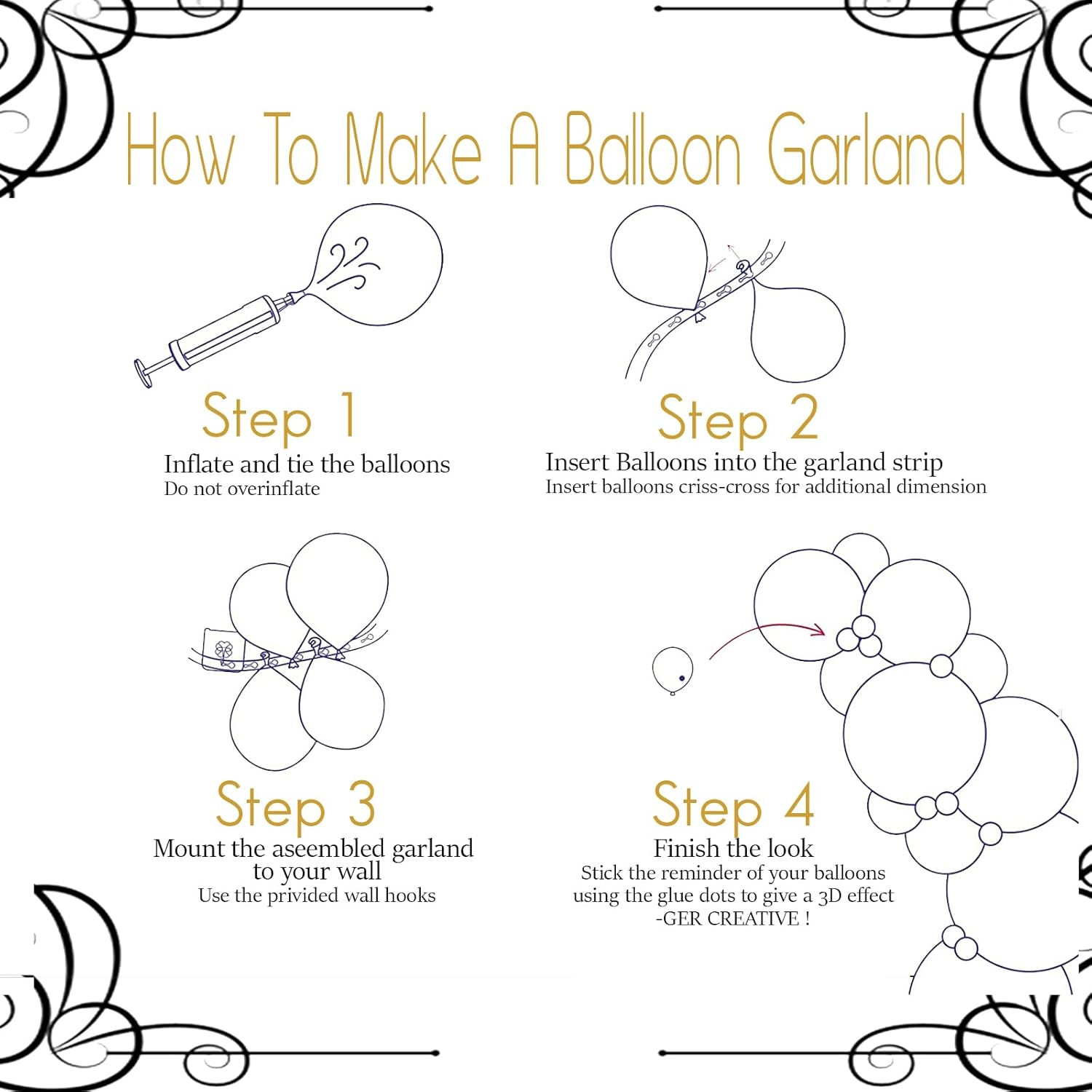 How To Make A Balloon Garland

Step 1
Inflate and tie the balloons
Do not overinflate

Step 2
Insert Balloons into the garland strip
Insert balloons criss-cross for additional dimension

Step 3
Mount the aseembled garland to your wall
Use the privided wall hooks

Step 4
Finish the look
Stick the reminder of your balloons using the glue dots to give a 3D effect
-GER CREATIVE !